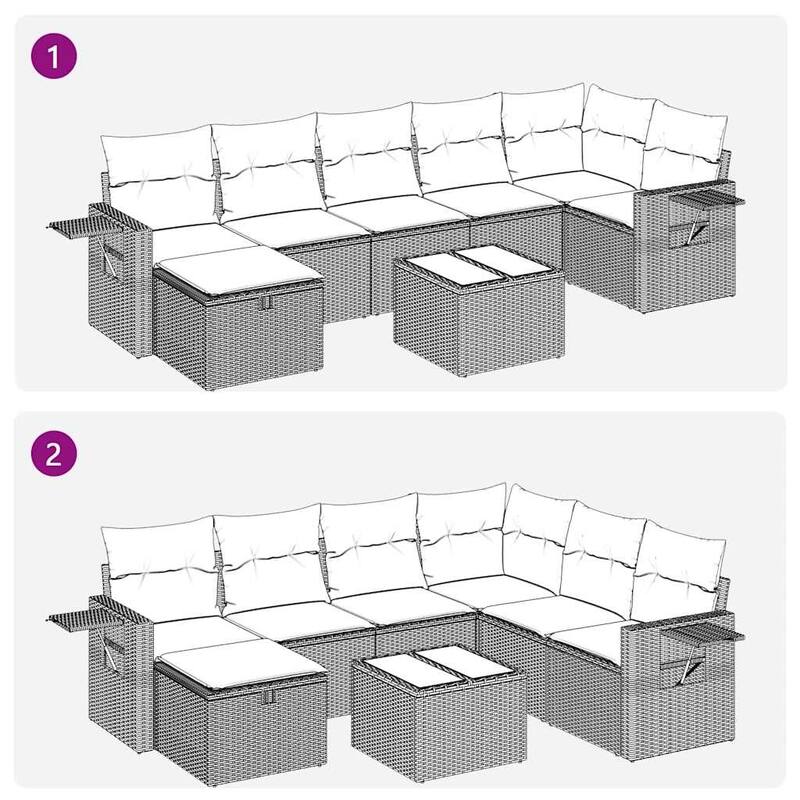 1

2