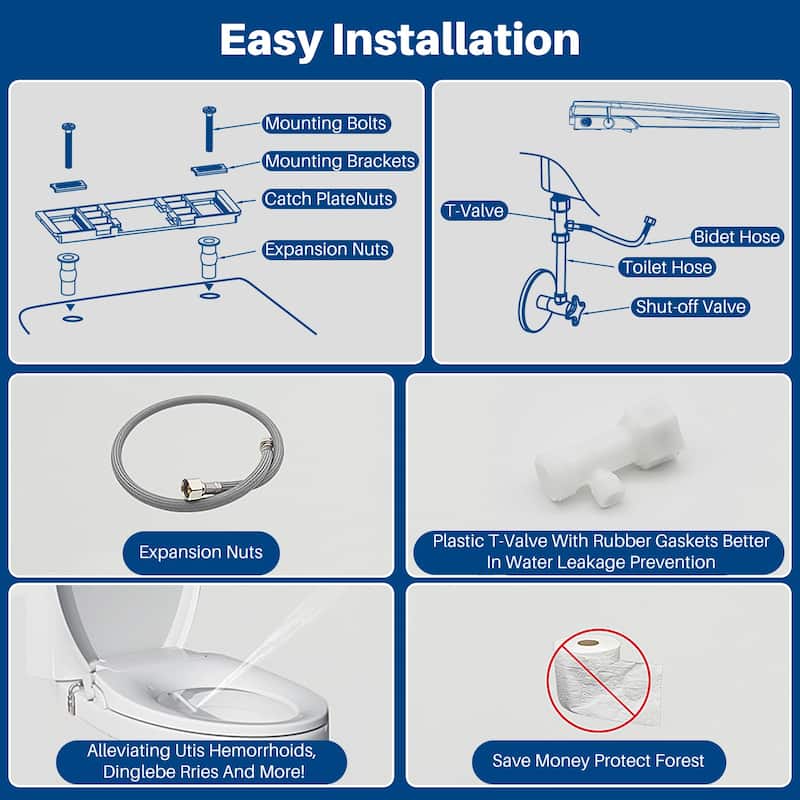 Easy Installation

Mounting Bolts
Mounting Brackets
Catch PlateNuts
Expansion Nuts

T-Valve
Bidet Hose
Toilet Hose
Shut-off Valve

Expansion Nuts

Plastic T-Valve With Rubber Gaskets Better In Water Leakage Prevention

Alleviating Utis Hemorrhoids, Dinglebe Rries And More!

Save Money Protect Forest