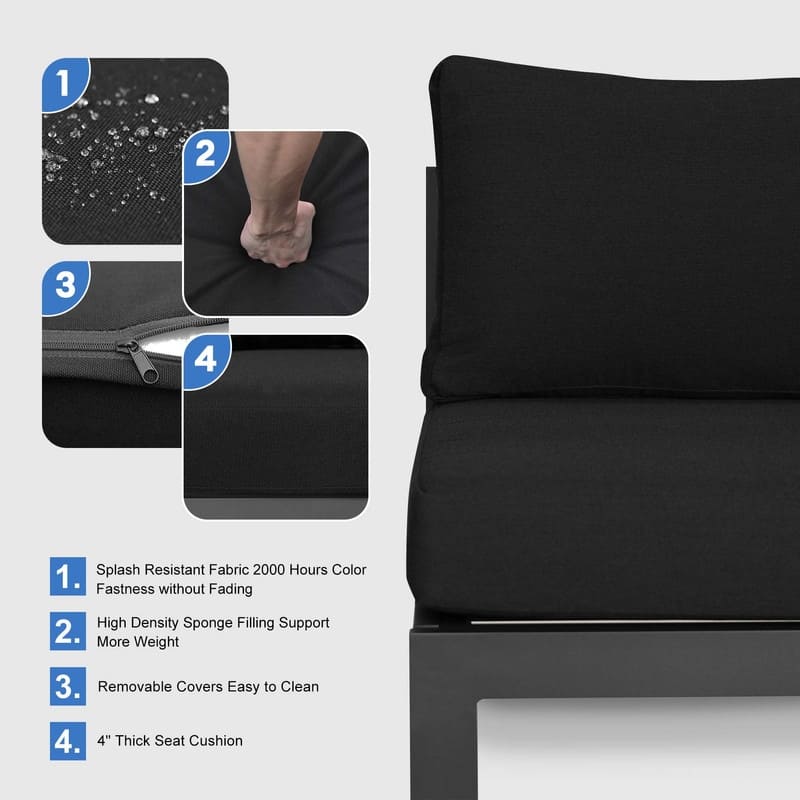 1

2

3

4

1. Splash Resistant Fabric 2000 Hours Color Fastness without Fading

2. High Density Sponge Filling Support More Weight

3. Removable Covers Easy to Clean

4. 4" Thick Seat Cushion