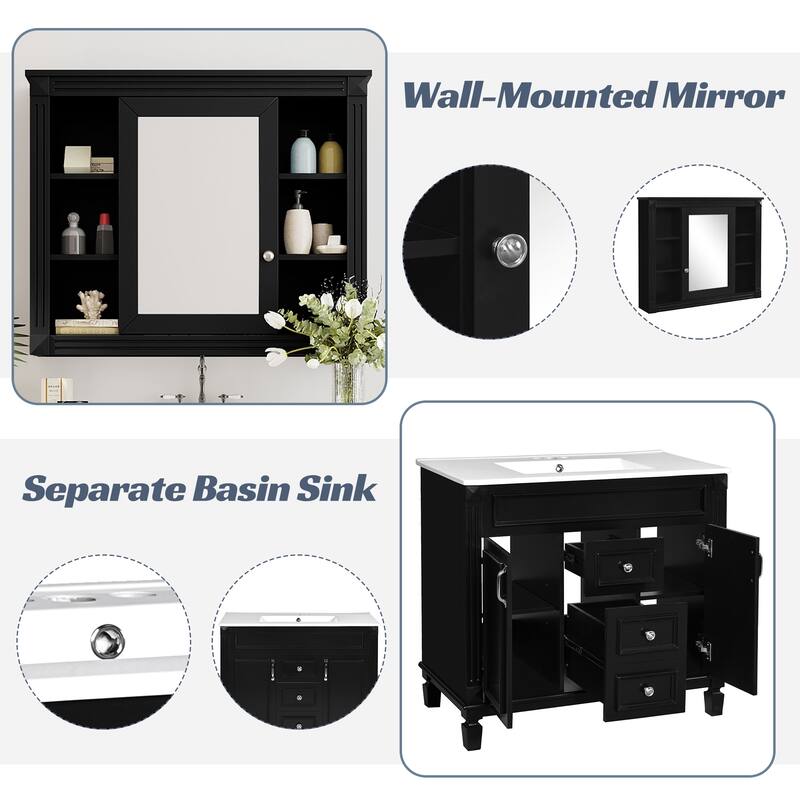 Wall-Mounted Mirror

Separate Basin Sink