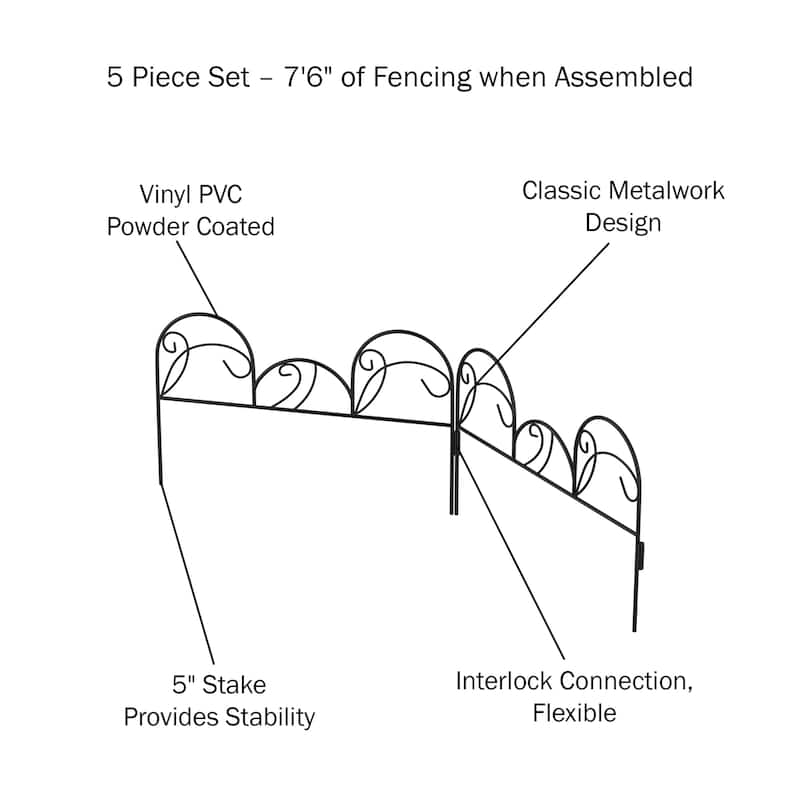 5 Piece Set – 7'6" of Fencing when Assembled

Vinyl PVC Powder Coated

Classic Metalwork Design

5" Stake Provides Stability

Interlock Connection, Flexible