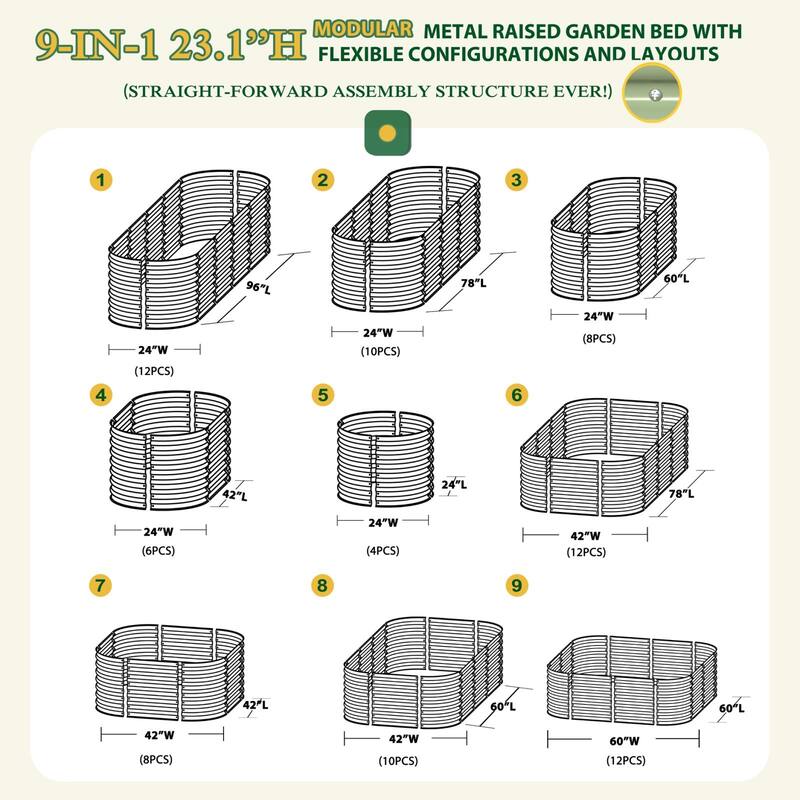 9-IN-1 23.1"H MODULAR METAL RAISED GARDEN BED WITH FLEXIBLE CONFIGURATIONS AND LAYOUTS

(STRAIGHT-FORWARD ASSEMBLY STRUCTURE EVER!)

1
96"L
24"W
(12PCS)

2
78"L
24"W
(10PCS)

3
60"L
24"W
(8PCS)

4
42"L
24"W
(6PCS)

5
24"L
24"W
(4PCS)

6
78"L
42"W
(12PCS)

7
42"L
42"W
(8PCS)

8
60"L
42"W
(10PCS)

9
60"L
60"W
(12PCS)