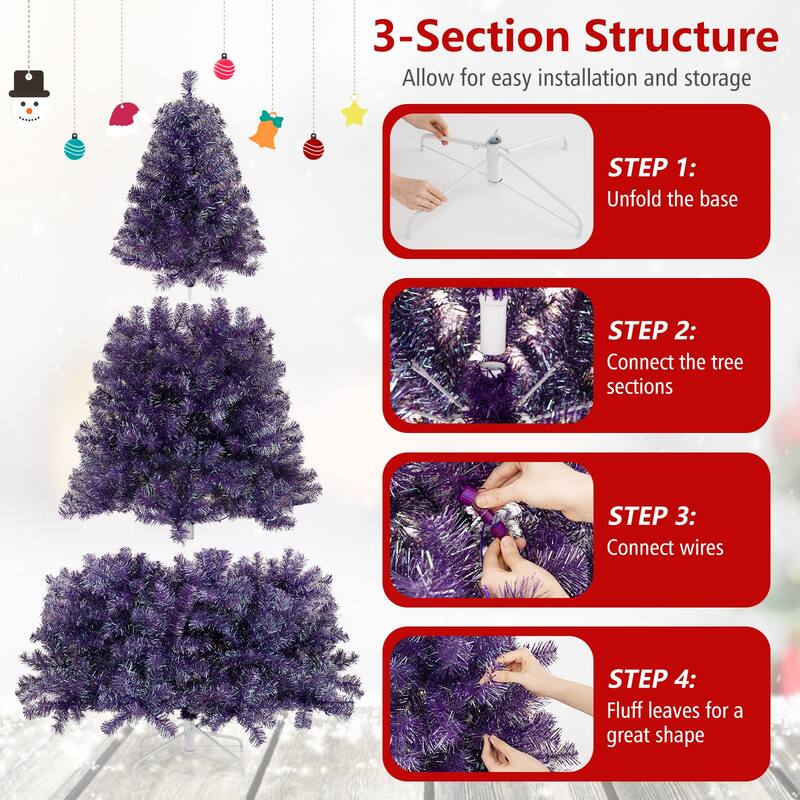 3-Section Structure

Allow for easy installation and storage

STEP 1:
Unfold the base

STEP 2:
Connect the tree sections

STEP 3:
Connect wires

STEP 4:
Fluff leaves for a great shape