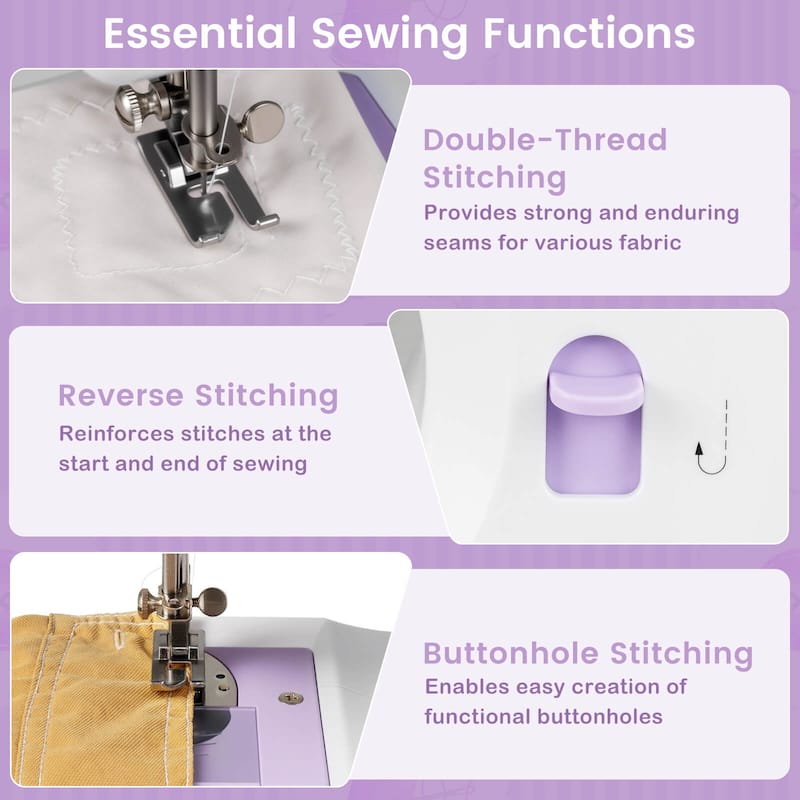 Essential Sewing Functions

Double-Thread Stitching
Provides strong and enduring seams for various fabric

Reverse Stitching
Reinforces stitches at the start and end of sewing

Buttonhole Stitching
Enables easy creation of functional buttonholes