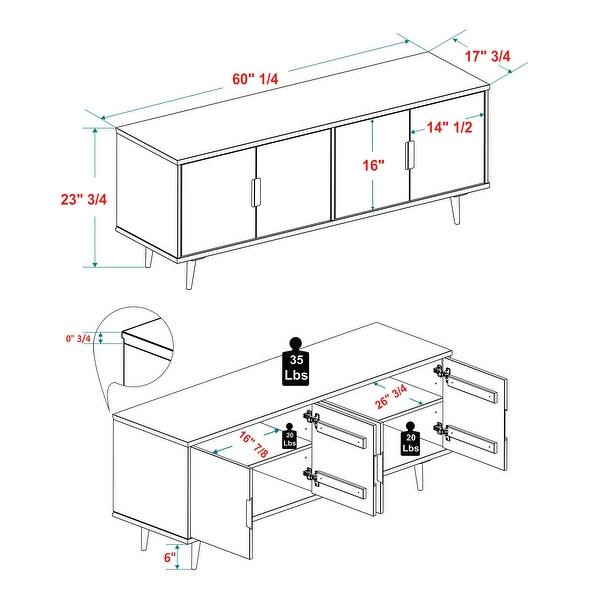 60" 1/4

17" 3/4

14" 1/2

16"

23" 3/4

0" 3/4

35 Lbs

26" 3/4

16" 7/8

20 Lbs

20 Lbs

6"