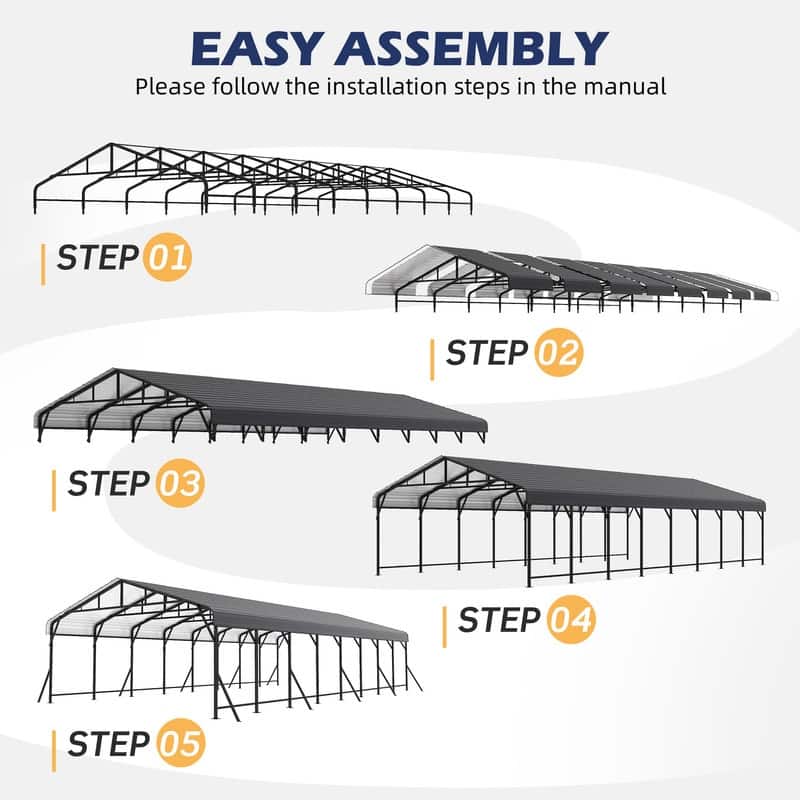 EASY ASSEMBLY
Please follow the installation steps in the manual

STEP 01

STEP 02

STEP 03

STEP 04

STEP 05