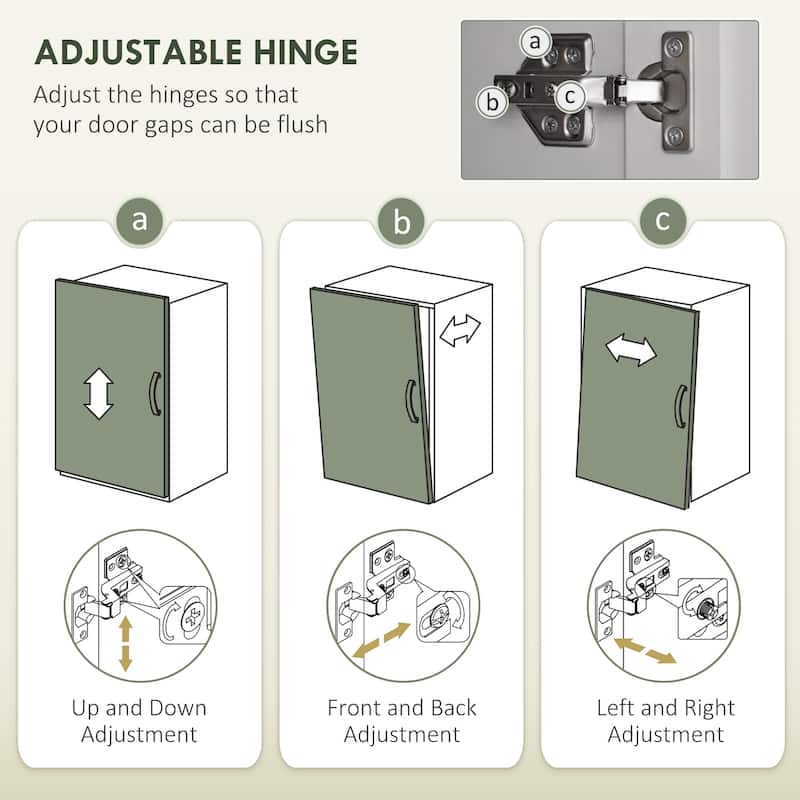 ADJUSTABLE HINGE

Adjust the hinges so that your door gaps can be flush

a

b

c

a

Up and Down Adjustment

b

Front and Back Adjustment

c

Left and Right Adjustment