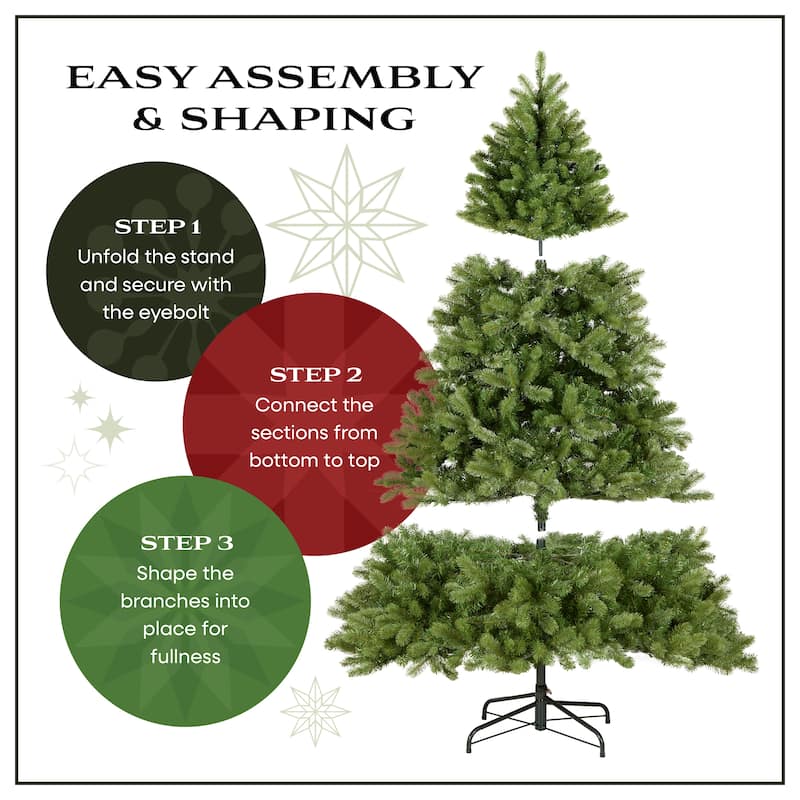 EASY ASSEMBLY & SHAPING

STEP 1
Unfold the stand and secure with the eyebolt

STEP 2
Connect the sections from bottom to top

STEP 3
Shape the branches into place for fullness