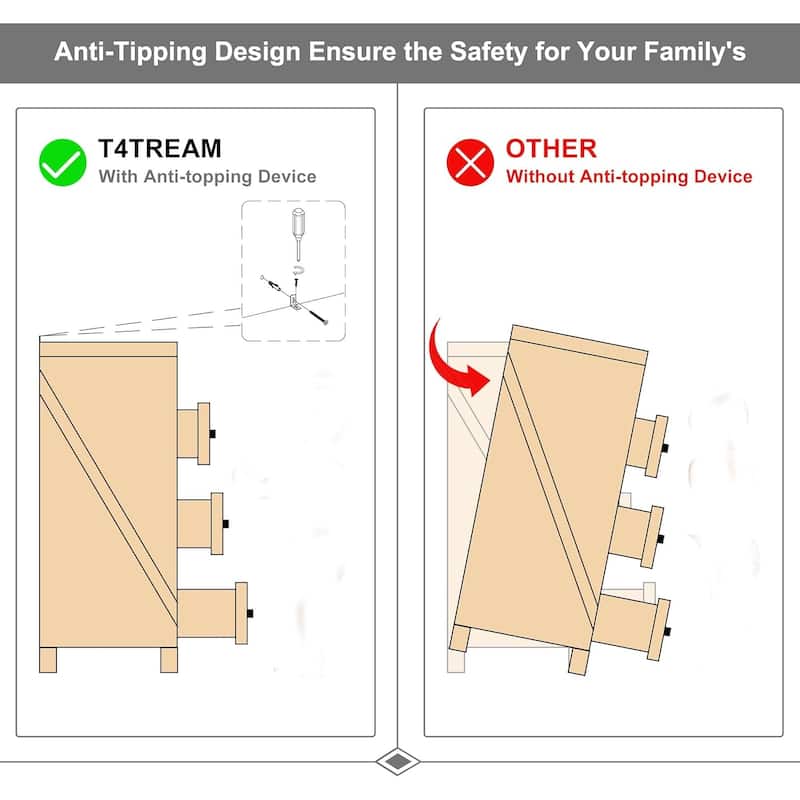 Anti-Tipping Design Ensure the Safety for Your Family's

T4TREAM
With Anti-topping Device

OTHER
Without Anti-topping Device