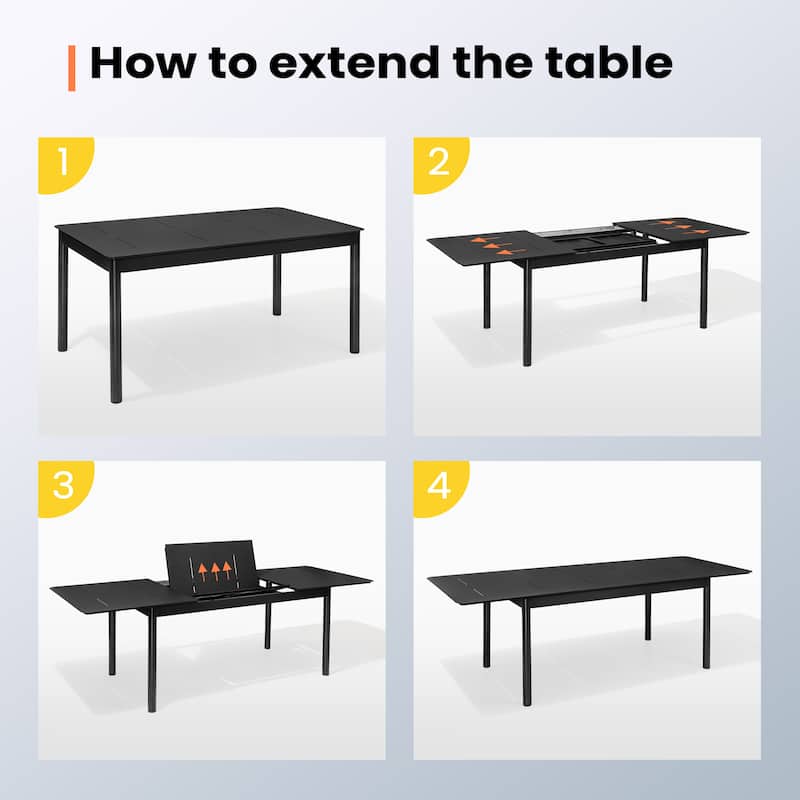 How to extend the table

1

2

3

4