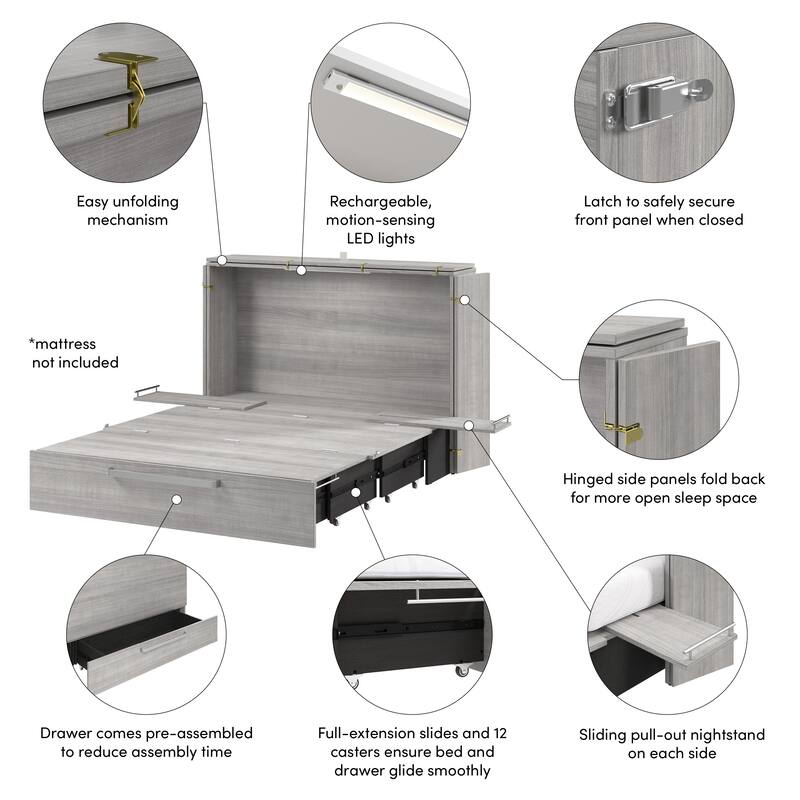 Easy unfolding mechanism

Rechargeable, motion-sensing LED lights

Latch to safely secure front panel when closed

*mattress not included

Hinged side panels fold back for more open sleep space

Drawer comes pre-assembled to reduce assembly time

Full-extension slides and 12 casters ensure bed and drawer glide smoothly

Sliding pull-out nightstand on each side