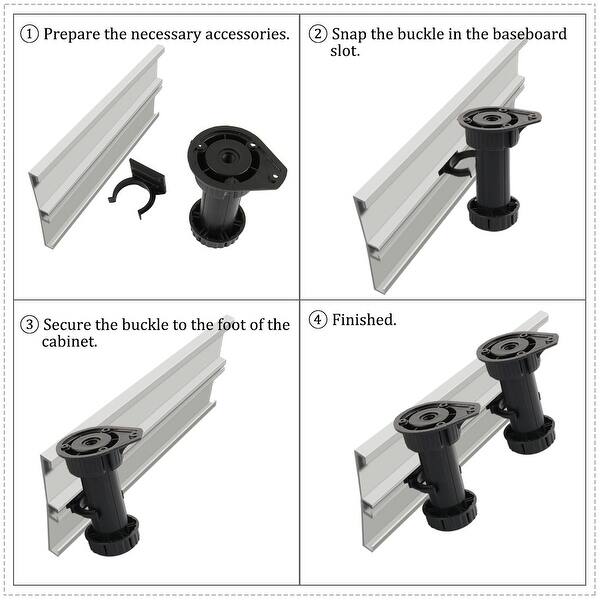 ① Prepare the necessary accessories.

② Snap the buckle in the baseboard slot.

③ Secure the buckle to the foot of the cabinet.

④ Finished.