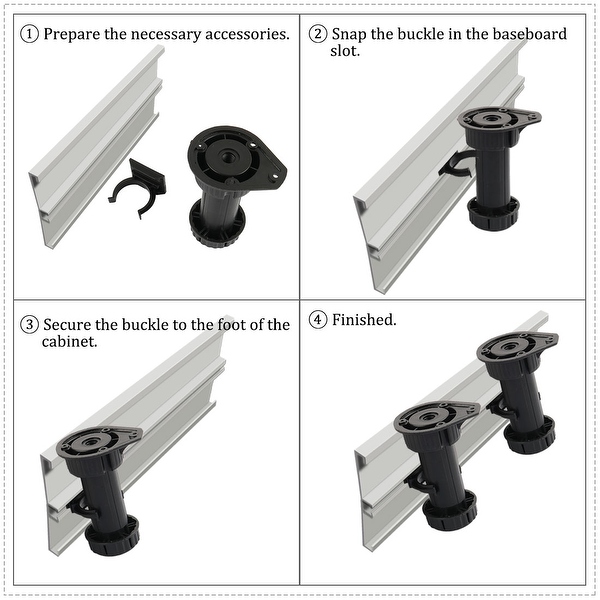 ① Prepare the necessary accessories.

② Snap the buckle in the baseboard slot.

③ Secure the buckle to the foot of the cabinet.

④ Finished.