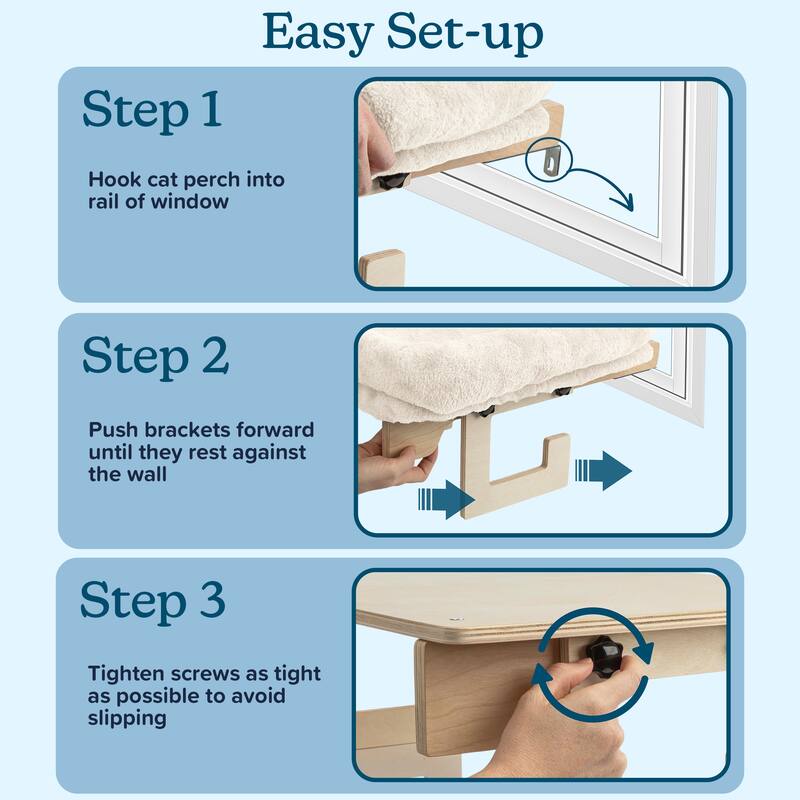 Easy Set-up

Step 1

Hook cat perch into rail of window

Step 2

Push brackets forward until they rest against the wall

Step 3

Tighten screws as tight as possible to avoid slipping