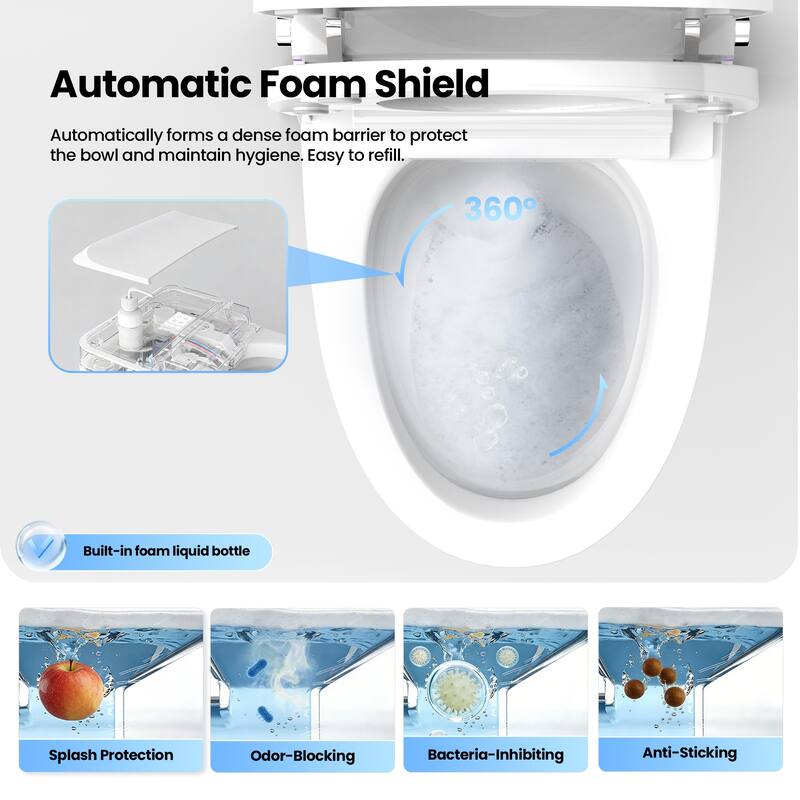 Automatic Foam Shield

Automatically forms a dense foam barrier to protect the bowl and maintain hygiene. Easy to refill.

360°

Built-in foam liquid bottle

Splash Protection

Odor-Blocking

Bacteria-Inhibiting

Anti-Sticking