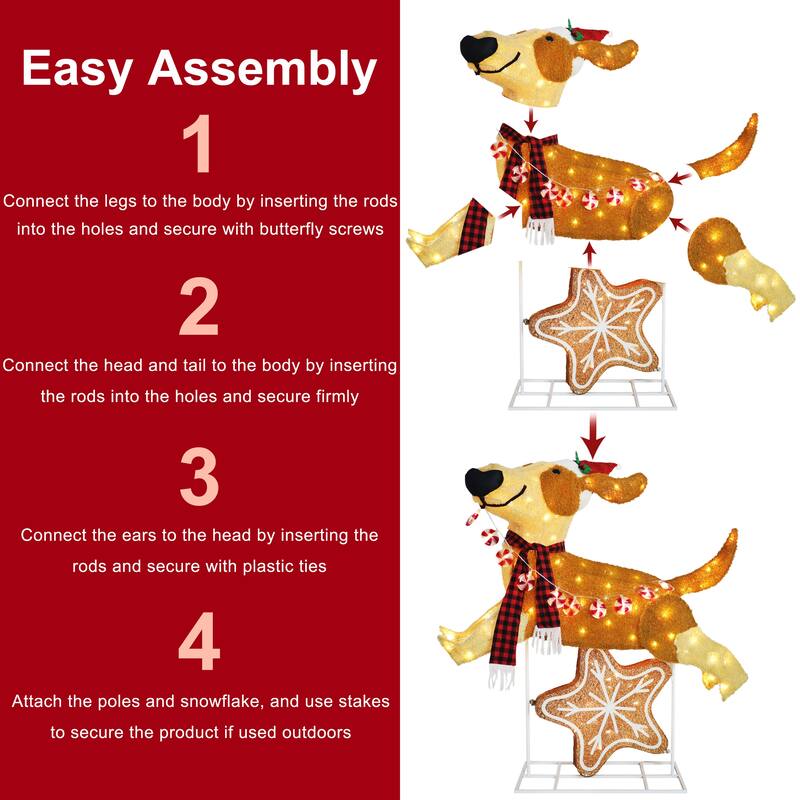 Easy Assembly

1

Connect the legs to the body by inserting the rods into the holes and secure with butterfly screws

2

Connect the head and tail to the body by inserting the rods into the holes and secure firmly

3

Connect the ears to the head by inserting the rods and secure with plastic ties

4

Attach the poles and snowflake, and use stakes to secure the product if used outdoors