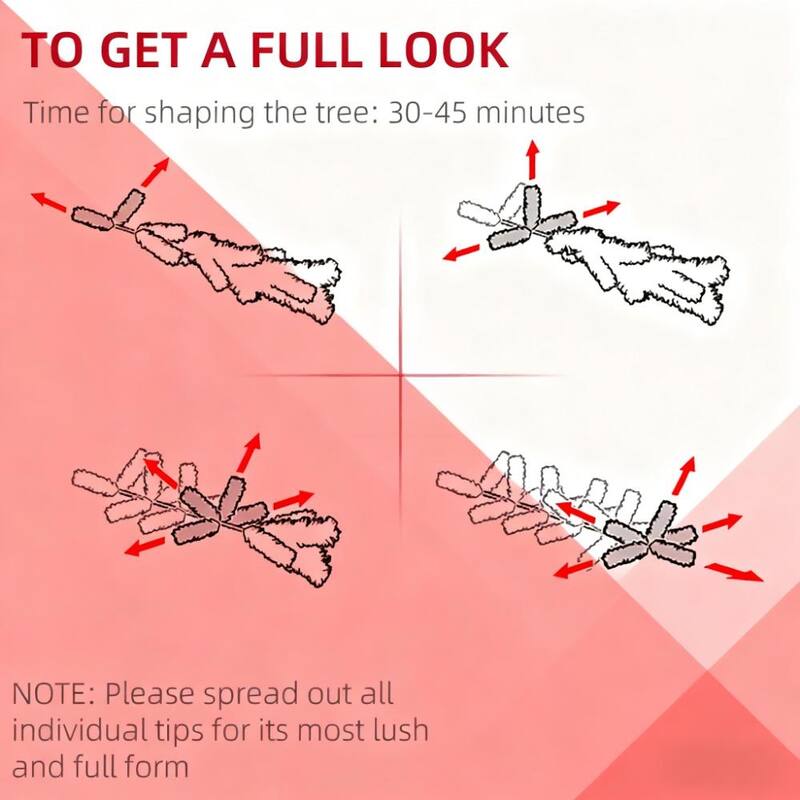 TO GET A FULL LOOK

Time for shaping the tree: 30-45 minutes

NOTE: Please spread out all individual tips for its most lush and full form