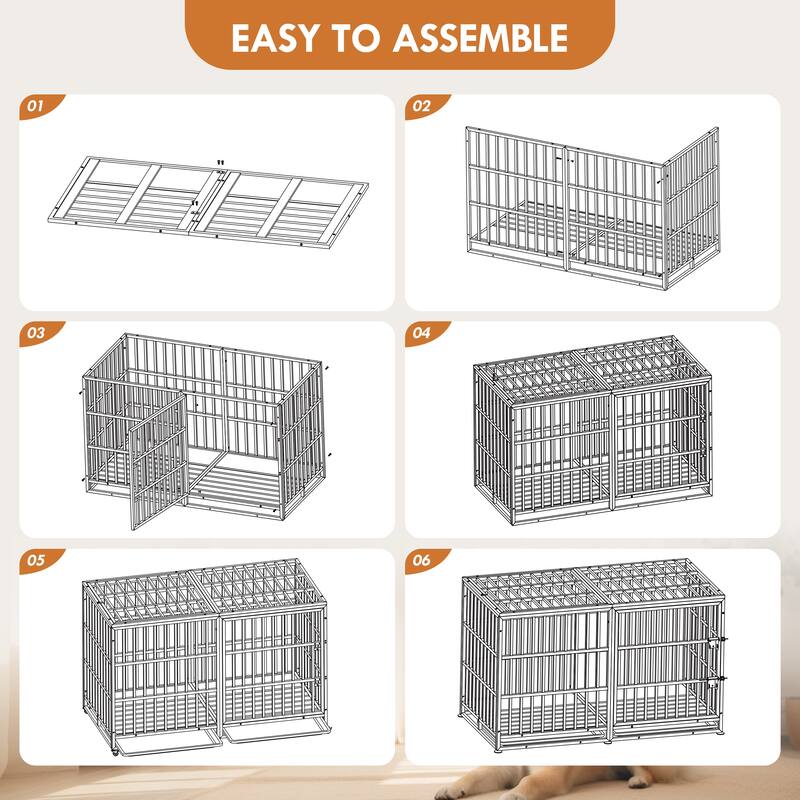 EASY TO ASSEMBLE

01

02

03

04

05

06