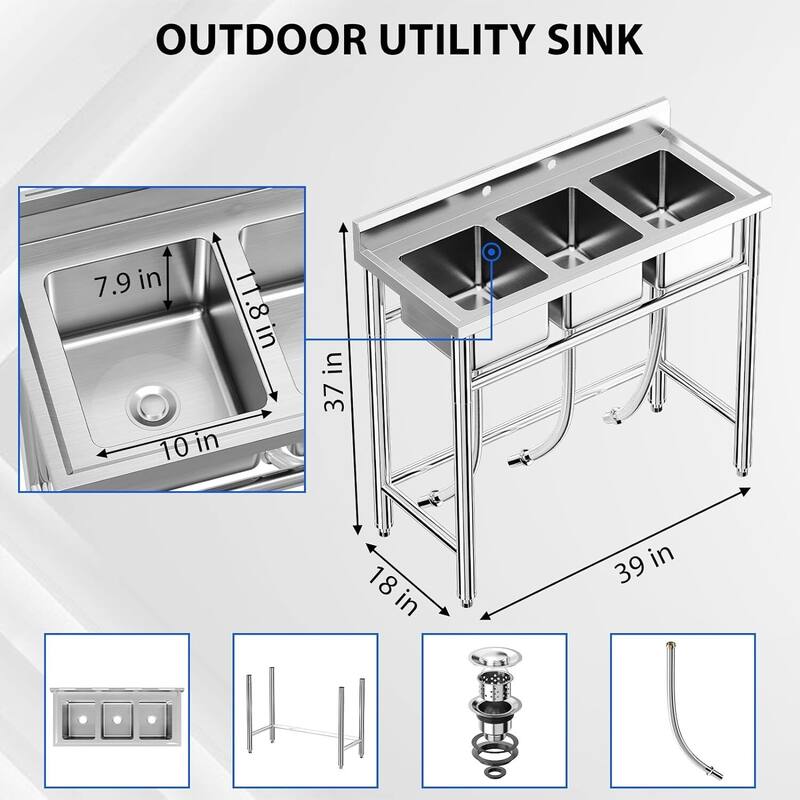 OUTDOOR UTILITY SINK

7.9 in

11.8 in

10 in

37 in

18 in

39 in