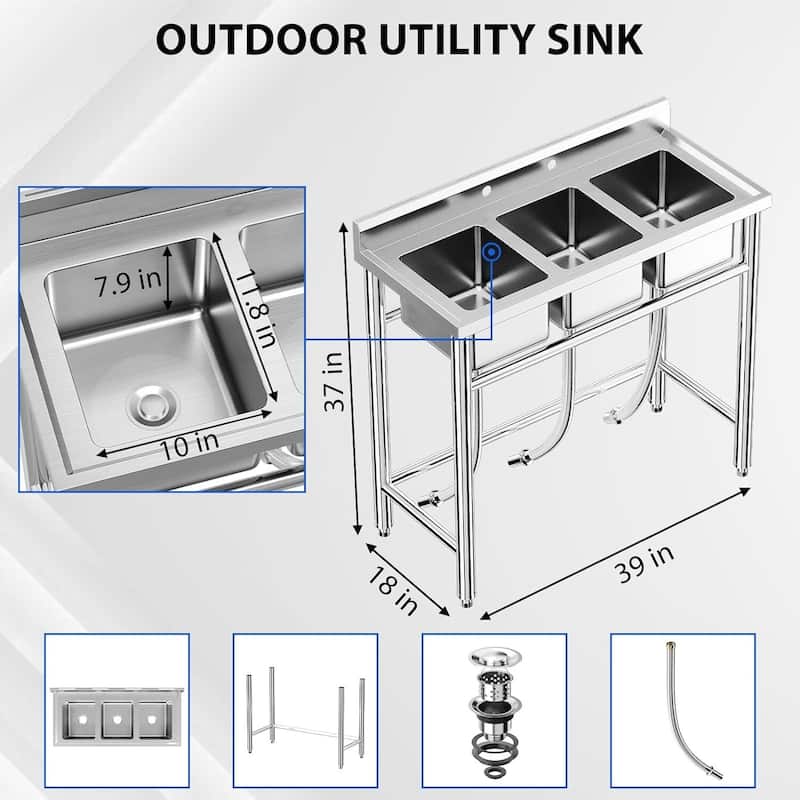 OUTDOOR UTILITY SINK

7.9 in

11.8 in

10 in

37 in

18 in

39 in