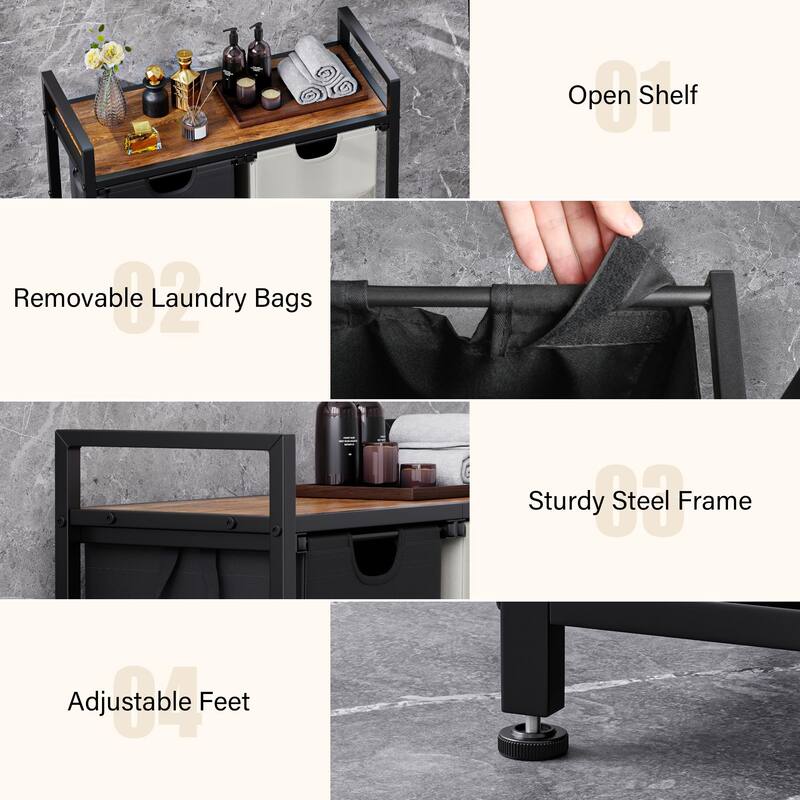 01
Open Shelf

02
Removable Laundry Bags

03
Sturdy Steel Frame

04
Adjustable Feet