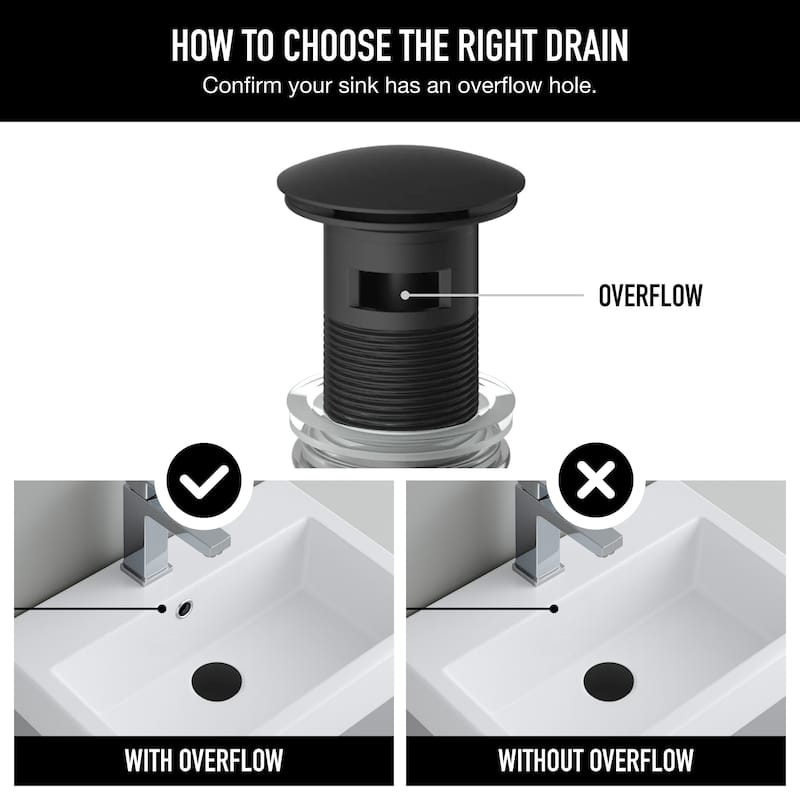 HOW TO CHOOSE THE RIGHT DRAIN
Confirm your sink has an overflow hole.

OVERFLOW

WITH OVERFLOW

WITHOUT OVERFLOW