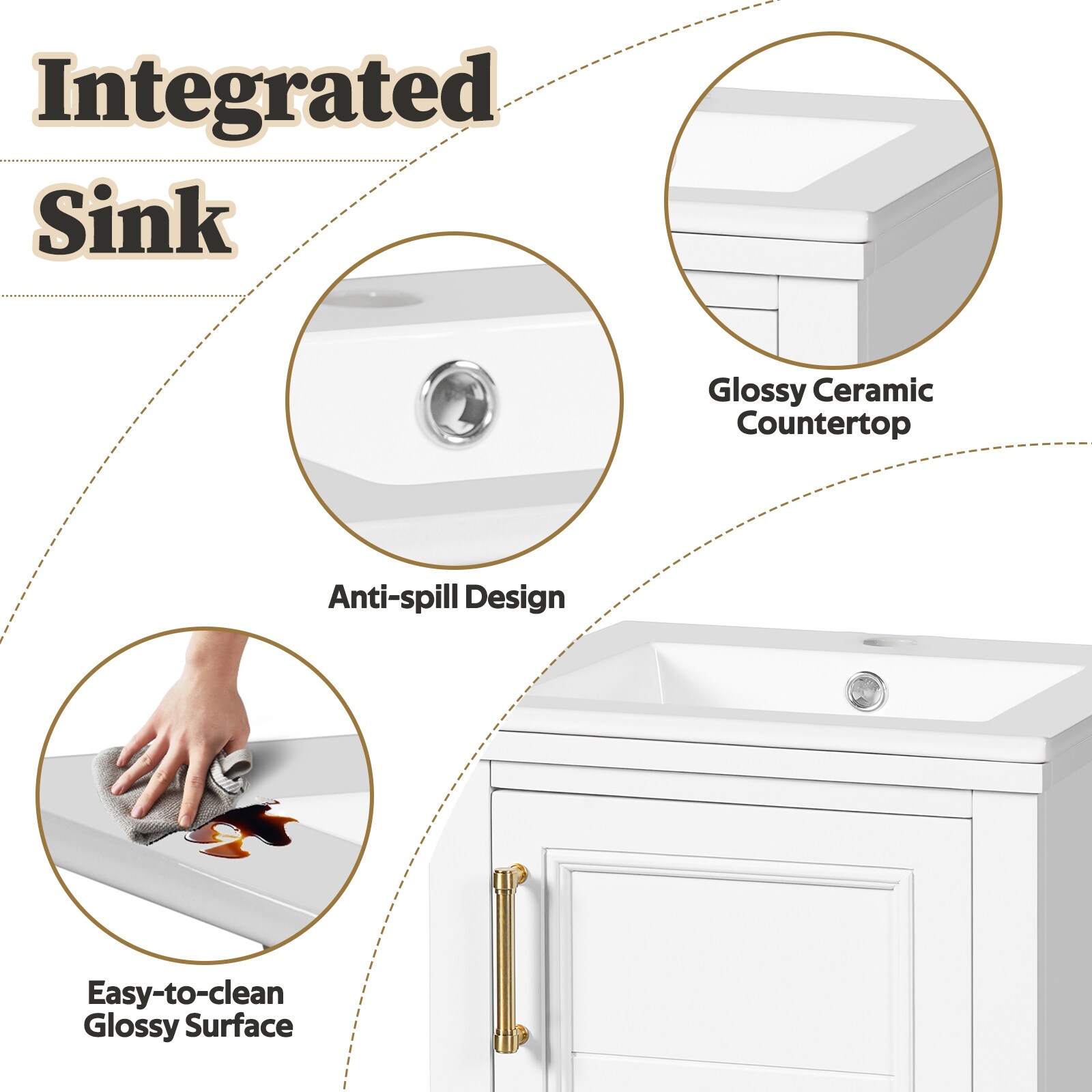 Integrated Sink

Glossy Ceramic Countertop

Anti-spill Design

Easy-to-clean Glossy Surface