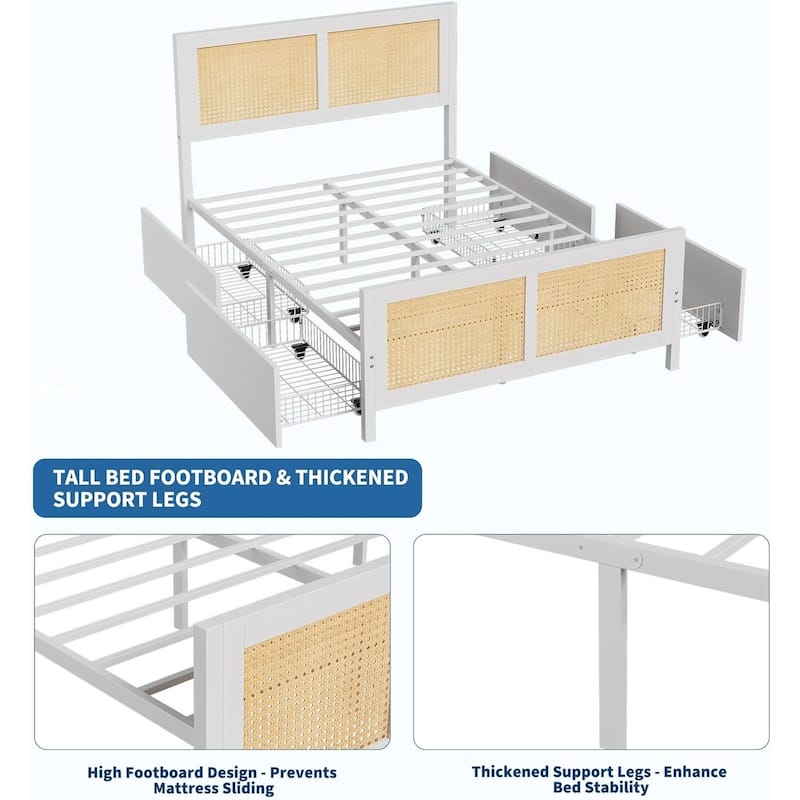 TALL BED FOOTBOARD & THICKENED SUPPORT LEGS

High Footboard Design - Prevents Mattress Sliding

Thickened Support Legs - Enhance Bed Stability