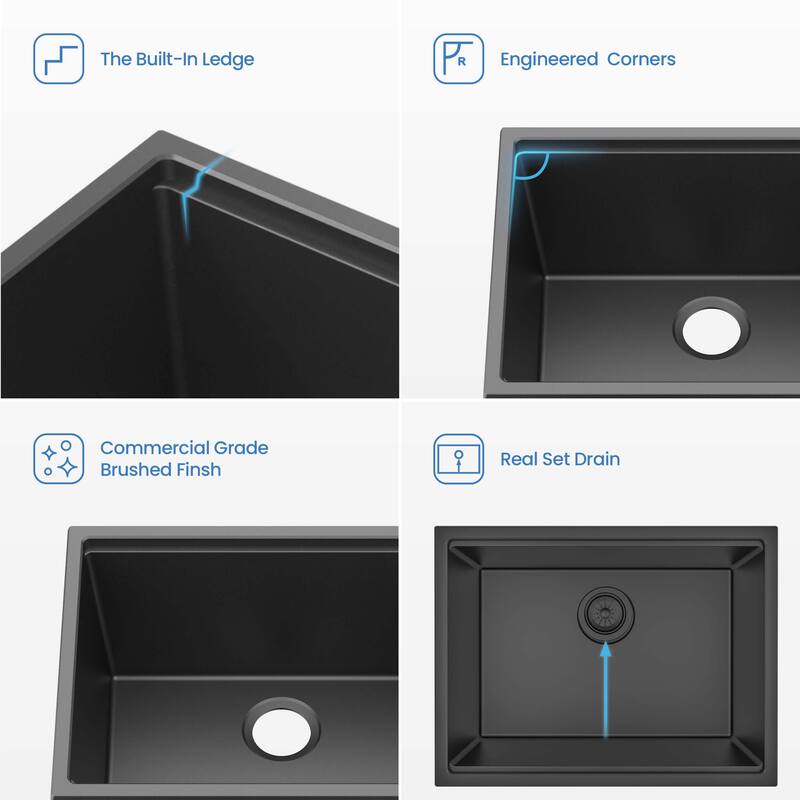 The Built-In Ledge

R

Engineered Corners

Commercial Grade Brushed Finsh

Real Set Drain