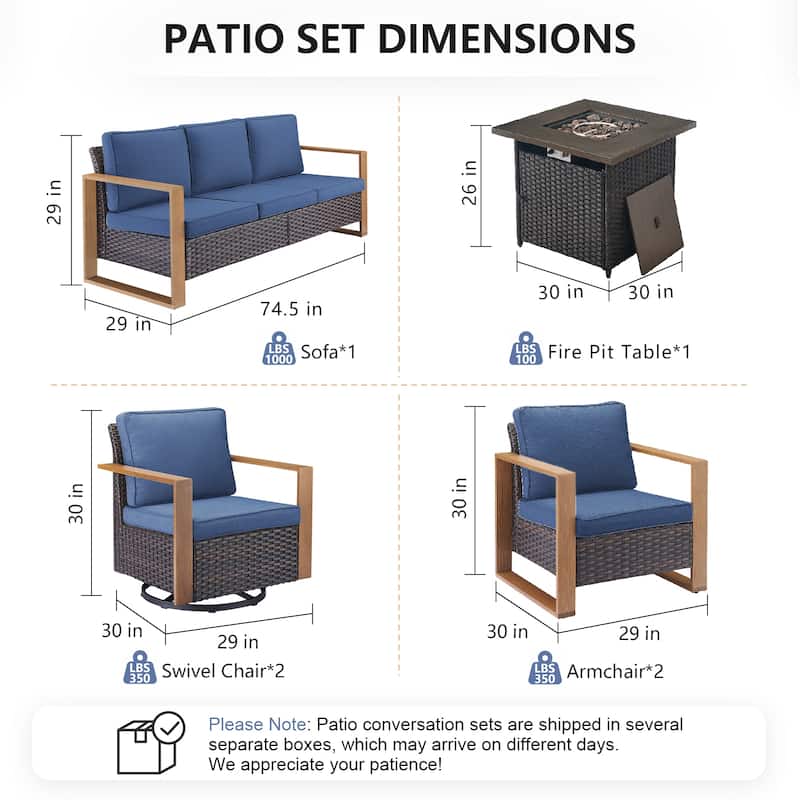 PATIO SET DIMENSIONS

29 in
29 in
74.5 in
LBS 1000 Sofa*1

26 in
30 in
30 in
LBS 100 Fire Pit Table*1

30 in
30 in
29 in
LBS 350 Swivel Chair*2

30 in
30 in
29 in
LBS 350 Armchair*2

Please Note: Patio conversation sets are shipped in several separate boxes, which may arrive on different days.
We appreciate your patience!