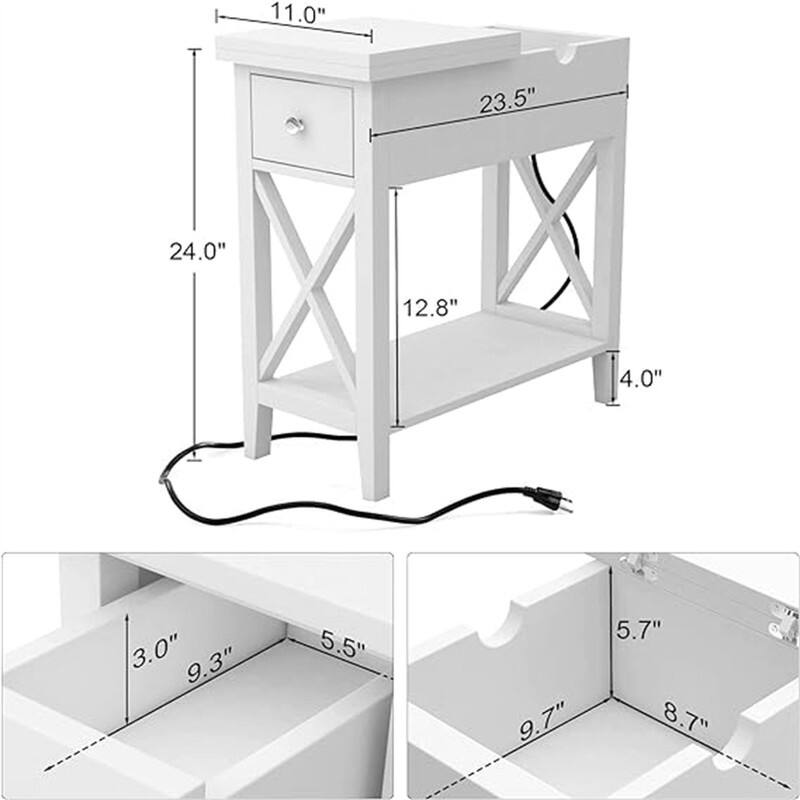 11.0"
23.5"
24.0"
12.8"
4.0"
3.0"
9.3"
5.5"
5.7"
9.7"
8.7"