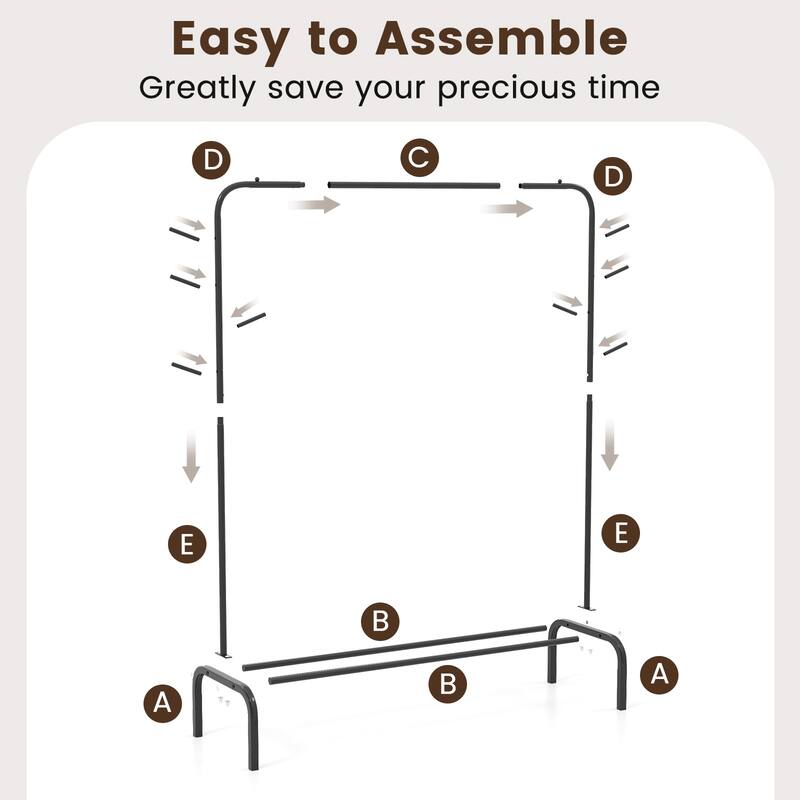 Easy to Assemble
Greatly save your precious time

D
C
D
E
E
B
B
A
A