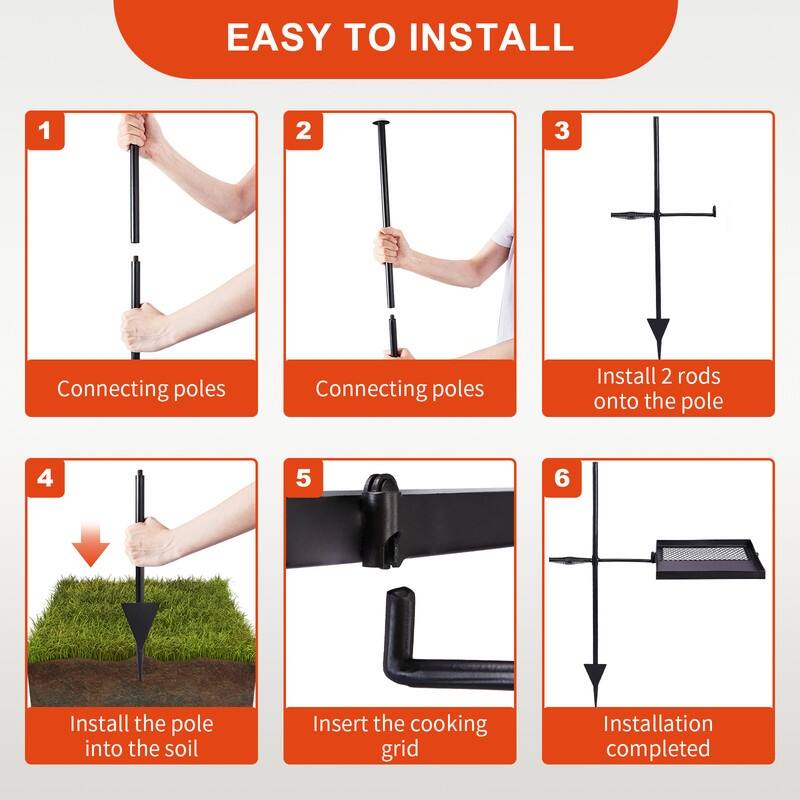 EASY TO INSTALL

1
Connecting poles

2
Connecting poles

3
Install 2 rods onto the pole

4
Install the pole into the soil

5
Insert the cooking grid

6
Installation completed