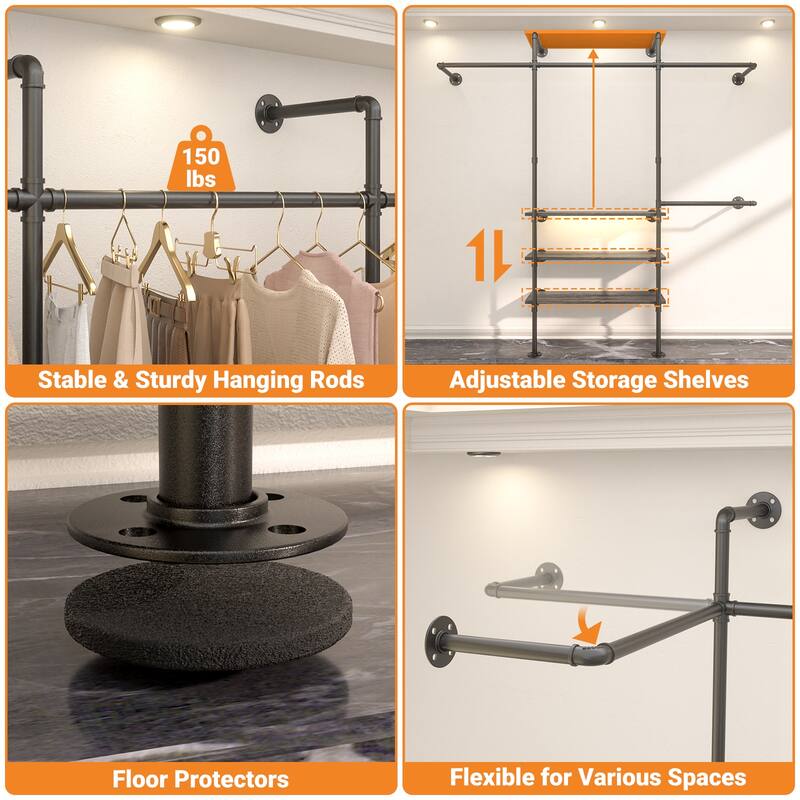 150 lbs

Stable & Sturdy Hanging Rods

Adjustable Storage Shelves

Floor Protectors

Flexible for Various Spaces