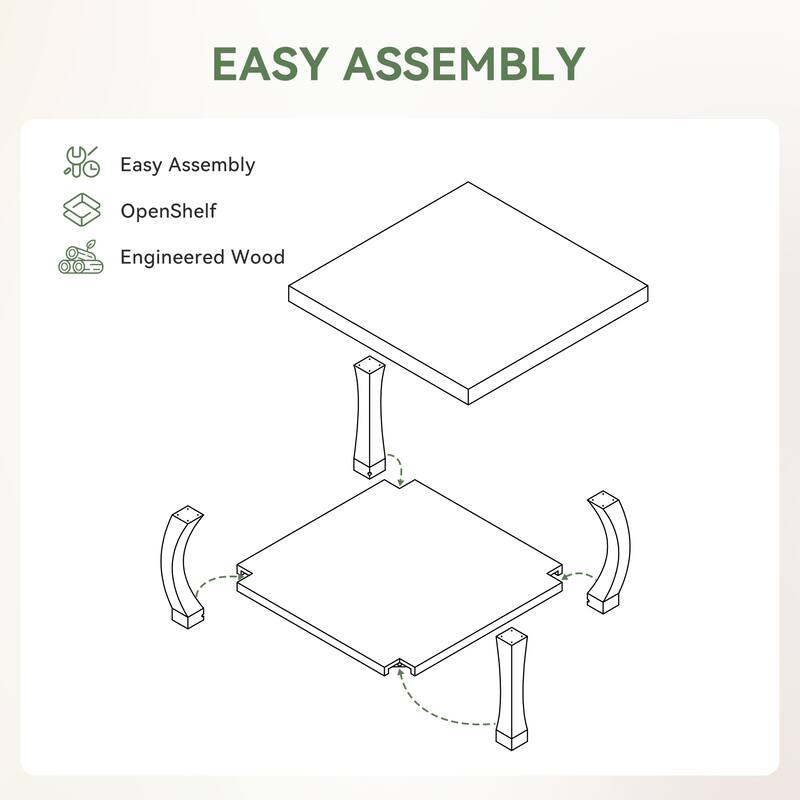 EASY ASSEMBLY

Easy Assembly

OpenShelf

Engineered Wood