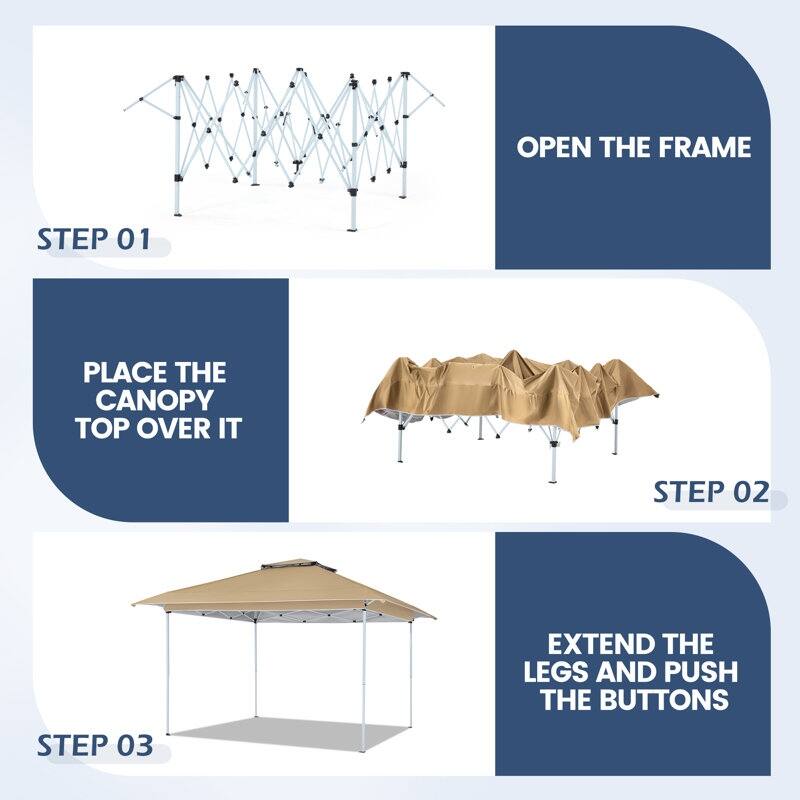 STEP 01

OPEN THE FRAME

PLACE THE CANOPY TOP OVER IT

STEP 02

STEP 03

EXTEND THE LEGS AND PUSH THE BUTTONS