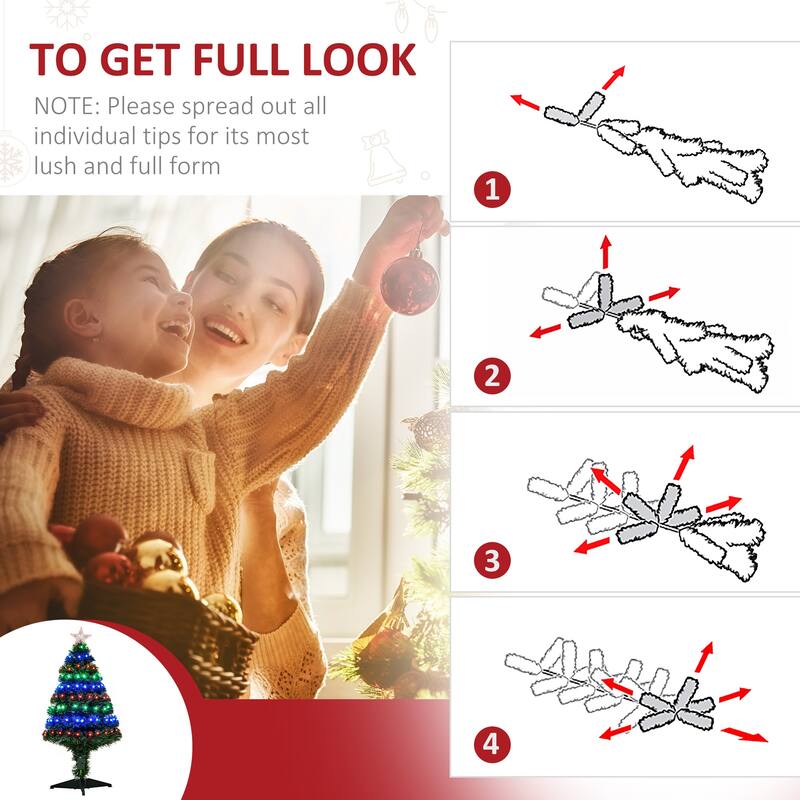 TO GET FULL LOOK

NOTE: Please spread out all individual tips for its most lush and full form

1

2

3

4