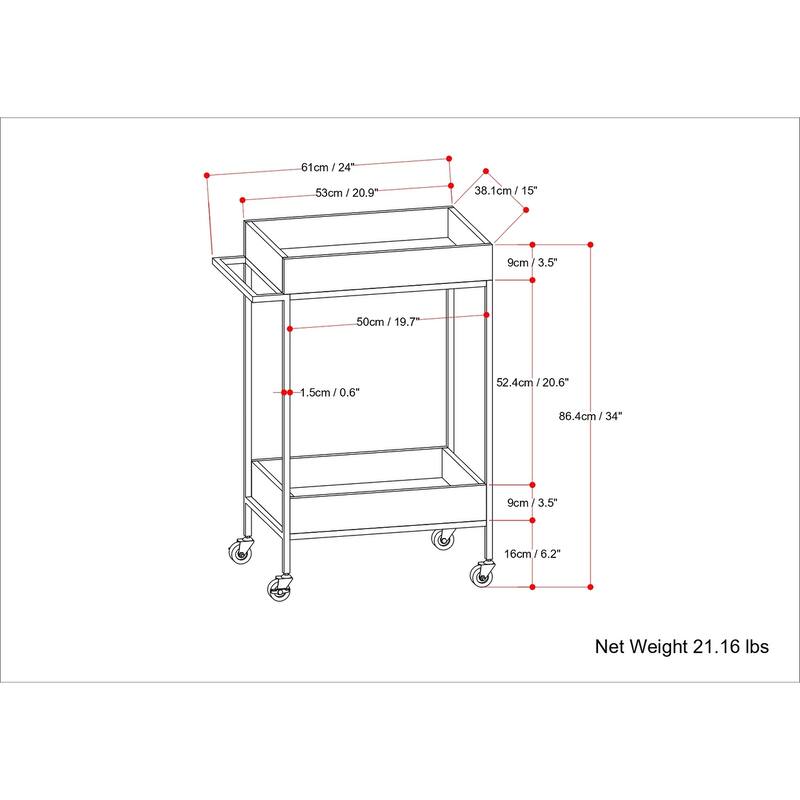 61cm / 24"
53cm / 20.9"
38.1cm / 15"
9cm / 3.5"
50cm / 19.7"
1.5cm / 0.6"
52.4cm / 20.6"
86.4cm / 34"
9cm / 3.5"
16cm / 6.2"

Net Weight 21.16 lbs