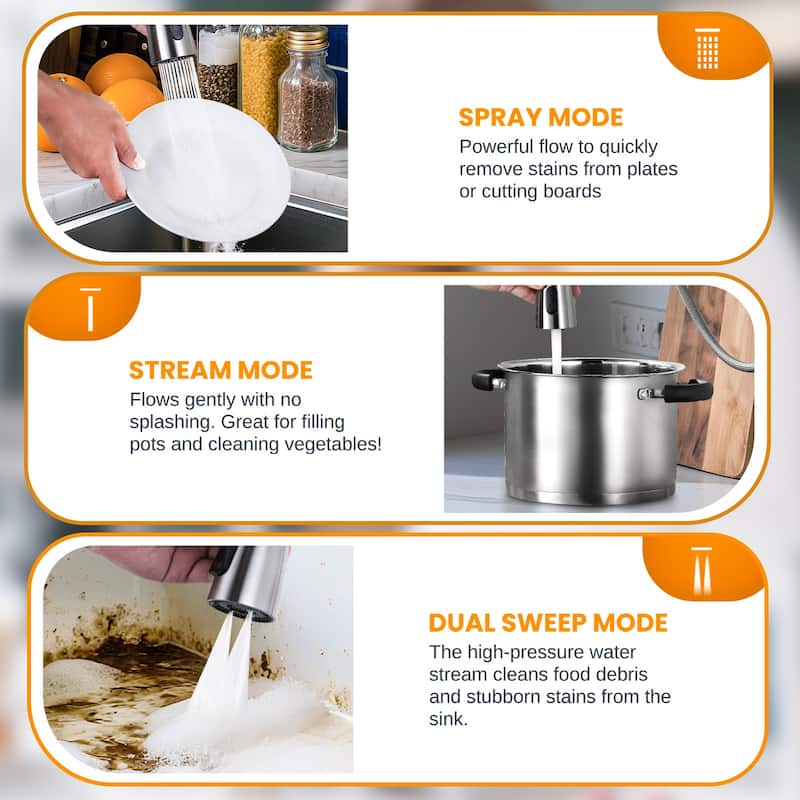 SPRAY MODE
Powerful flow to quickly remove stains from plates or cutting boards

STREAM MODE
Flows gently with no splashing. Great for filling pots and cleaning vegetables!

DUAL SWEEP MODE
The high-pressure water stream cleans food debris and stubborn stains from the sink.