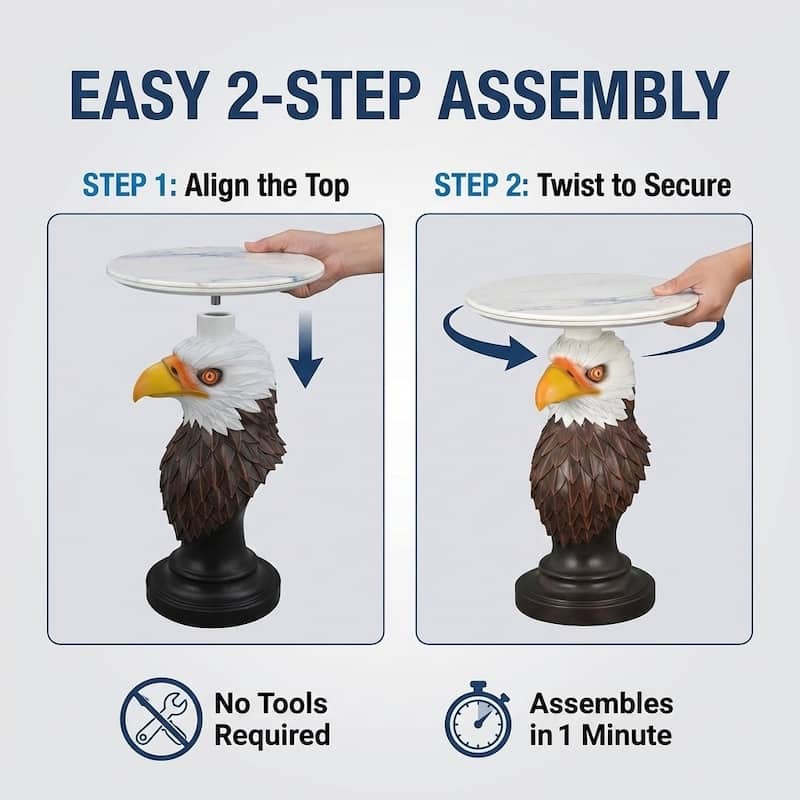 EASY 2-STEP ASSEMBLY

STEP 1: Align the Top

STEP 2: Twist to Secure

No Tools Required

Assembles in 1 Minute