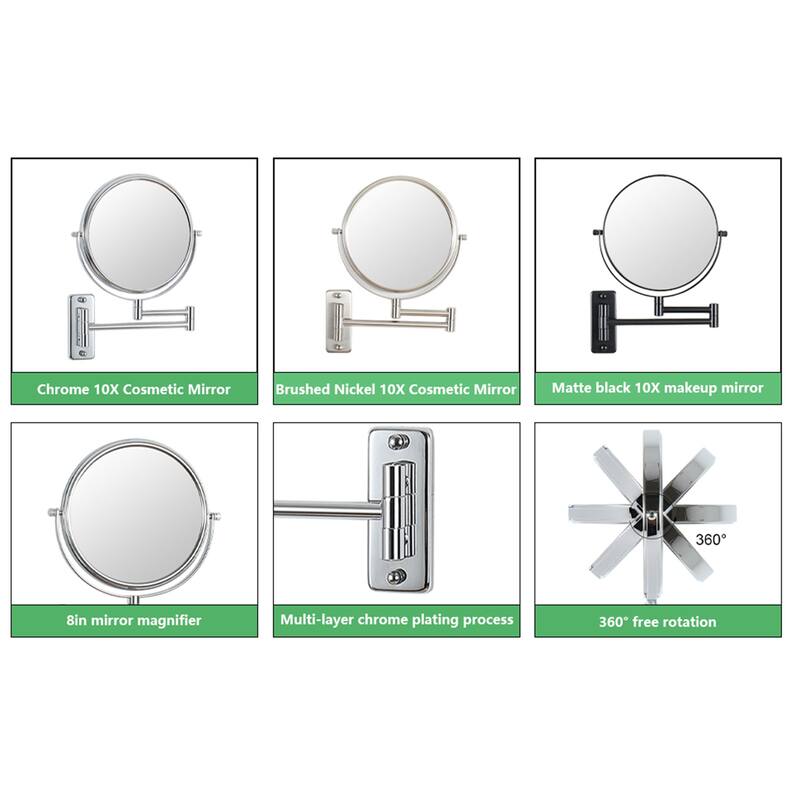 Chrome 10X Cosmetic Mirror

Brushed Nickel 10X Cosmetic Mirror

Matte black 10X makeup mirror

8in mirror magnifier

Multi-layer chrome plating process

360°

360° free rotation