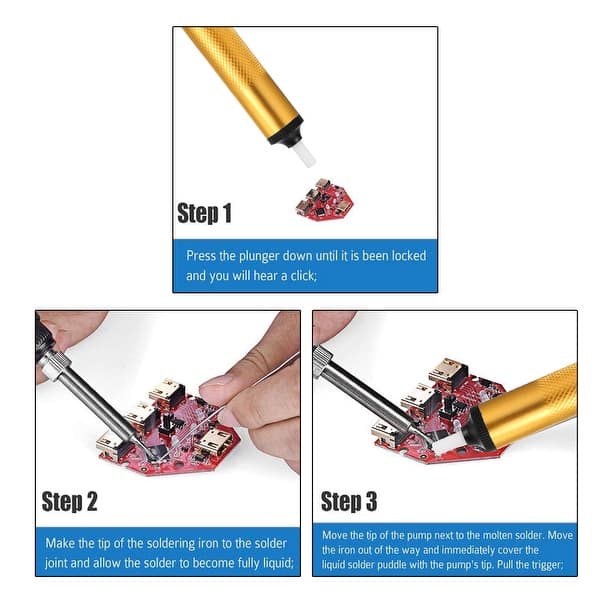 Step 1

Press the plunger down until it is been locked and you will hear a click;

Step 2

Make the tip of the soldering iron to the solder joint and allow the solder to become fully liquid;

Step 3

Move the tip of the pump next to the molten solder. Move the iron out of the way and immediately cover the liquid solder puddle with the pump's tip. Pull the trigger;