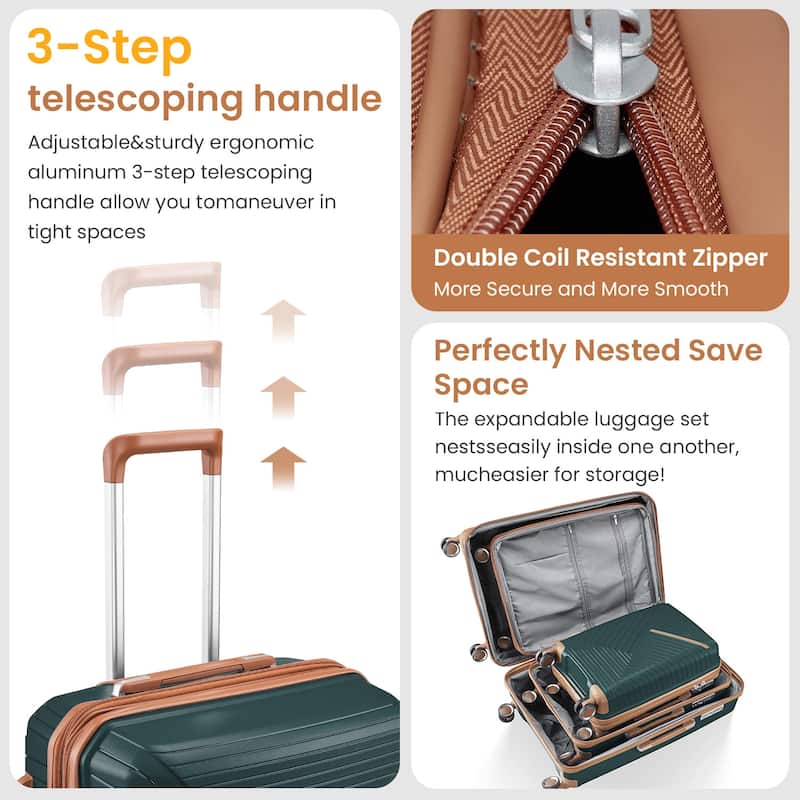 3-Step telescoping handle

Adjustable&sturdy ergonomic aluminum 3-step telescoping handle allow you tomaneuver in tight spaces

Double Coil Resistant Zipper

More Secure and More Smooth

Perfectly Nested Save Space

The expandable luggage set nestsseasily inside one another, mucheasier for storage!