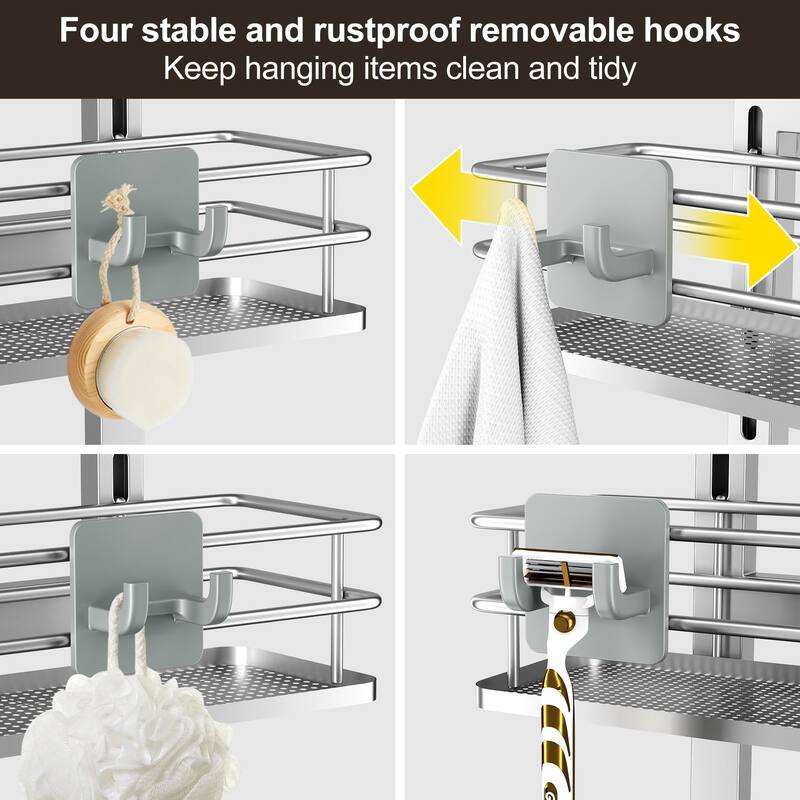 Four stable and rustproof removable hooks
Keep hanging items clean and tidy