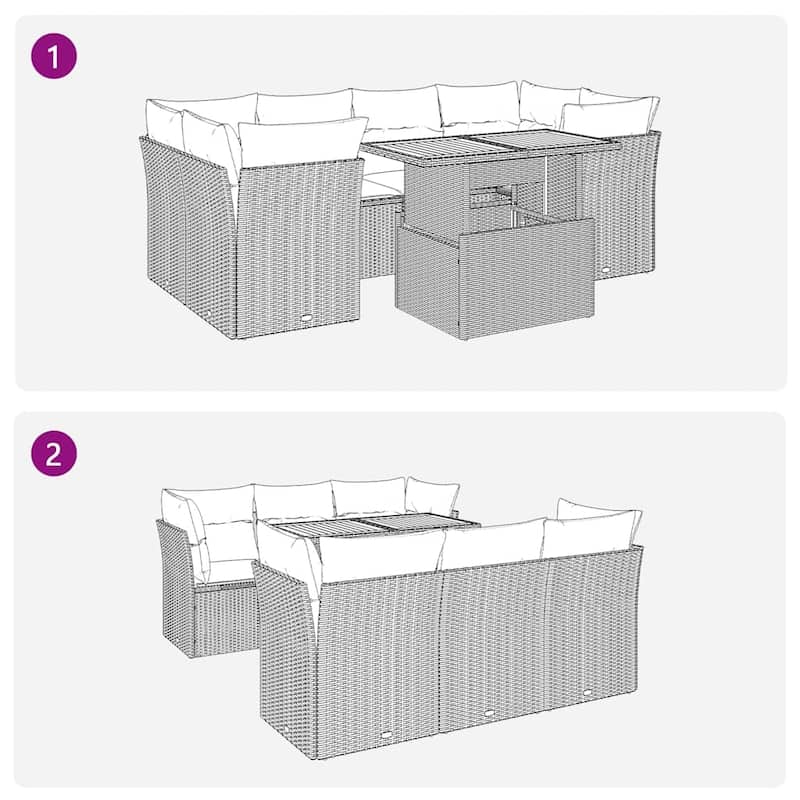 1

2