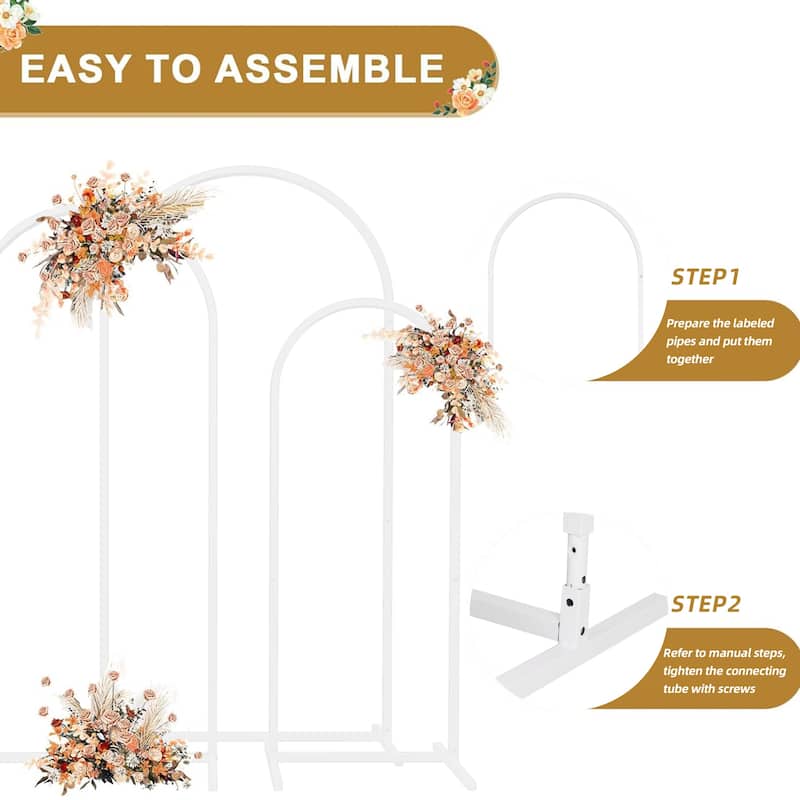 EASY TO ASSEMBLE

STEP1

Prepare the labeled pipes and put them together

STEP2

Refer to manual steps, tighten the connecting tube with screws