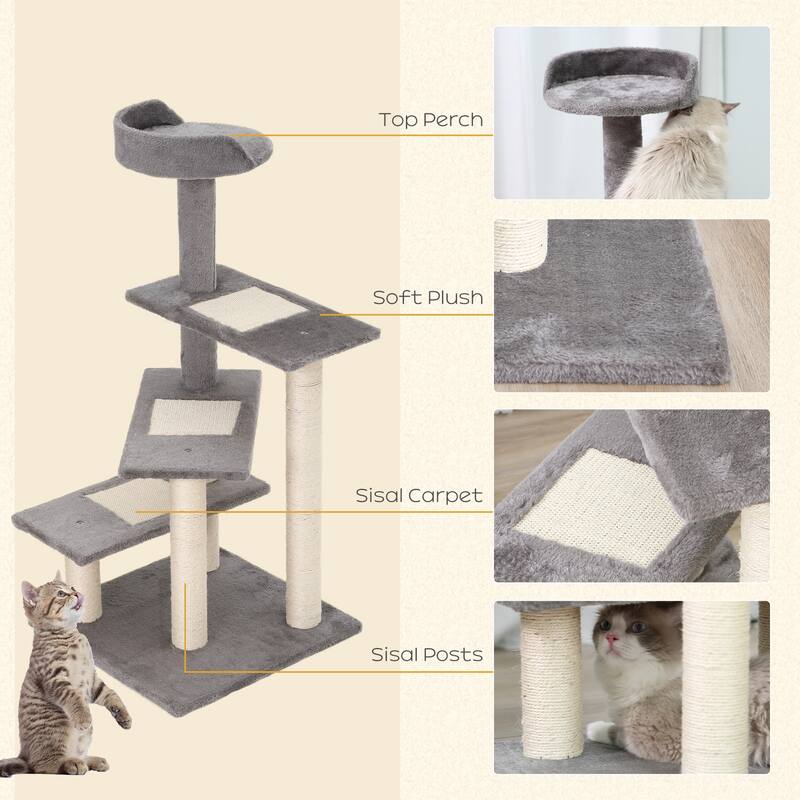 Top Perch

Soft Plush

Sisal Carpet

Sisal Posts