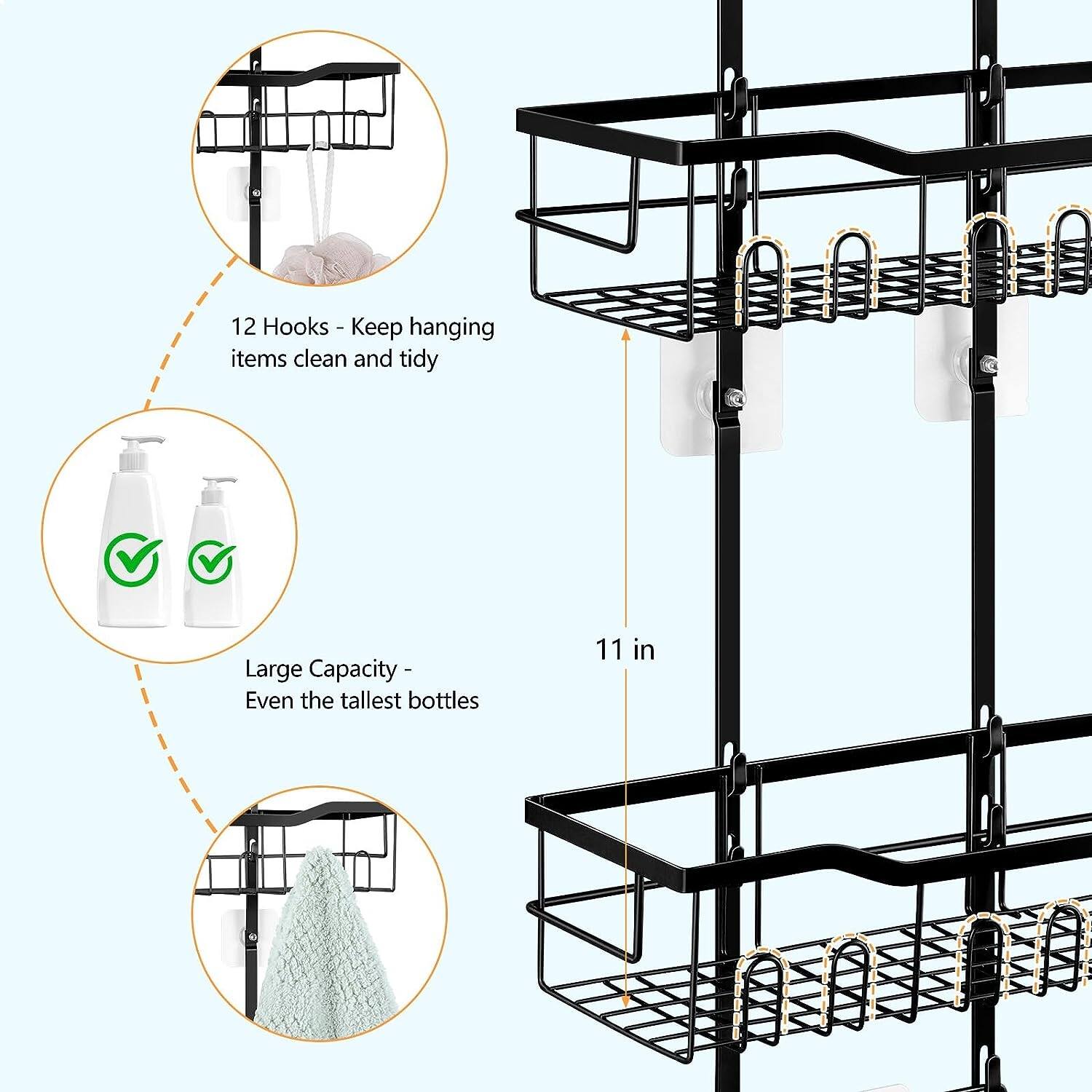 12 Hooks - Keep hanging items clean and tidy

Large Capacity - Even the tallest bottles

11 in