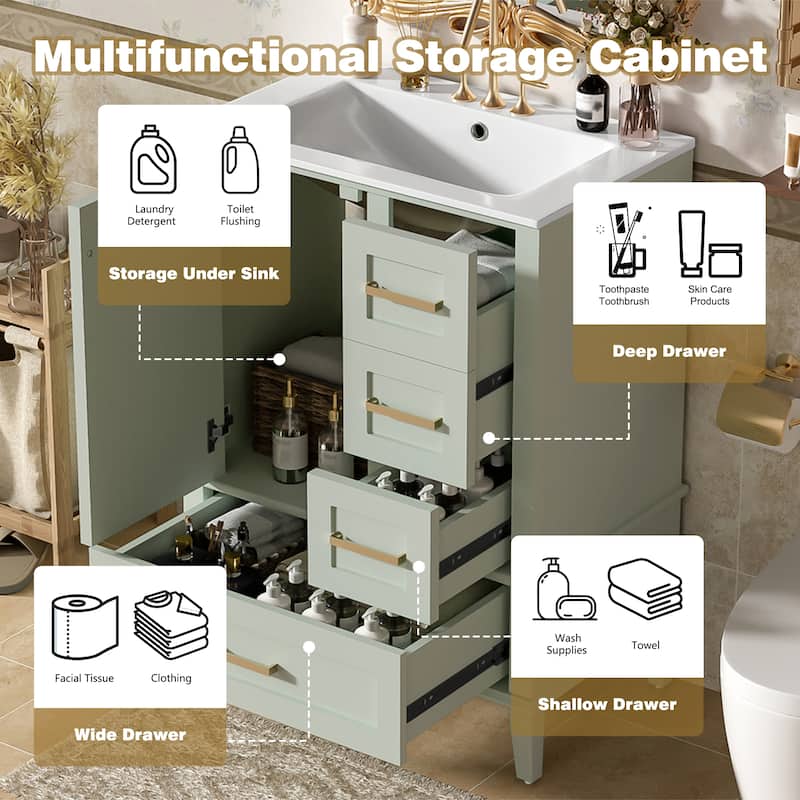 Multifunctional Storage Cabinet

Laundry Detergent

Toilet Flushing

Storage Under Sink

Toothpaste Toothbrush

Skin Care Products

Deep Drawer

Wash Supplies

Towel

Shallow Drawer

Facial Tissue

Clothing

Wide Drawer