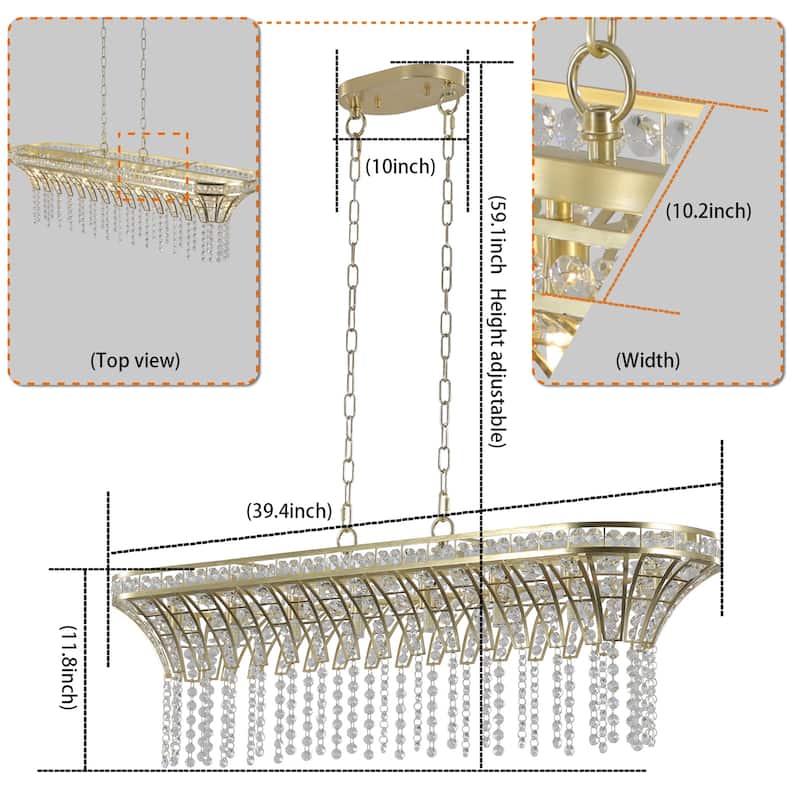 (Top view)

(10inch)

(59.1inch Height adjustable)

(10.2inch)

(Width)

(39.4inch)

(11.8inch)